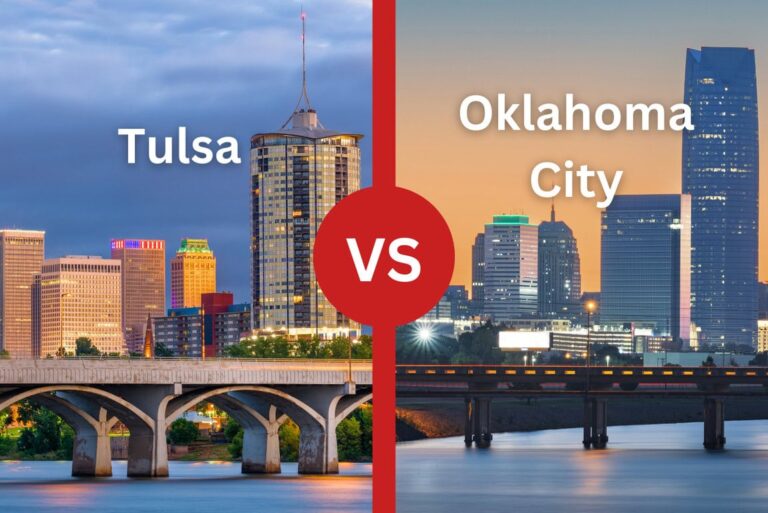 Tulsa

VS

Oklahoma City